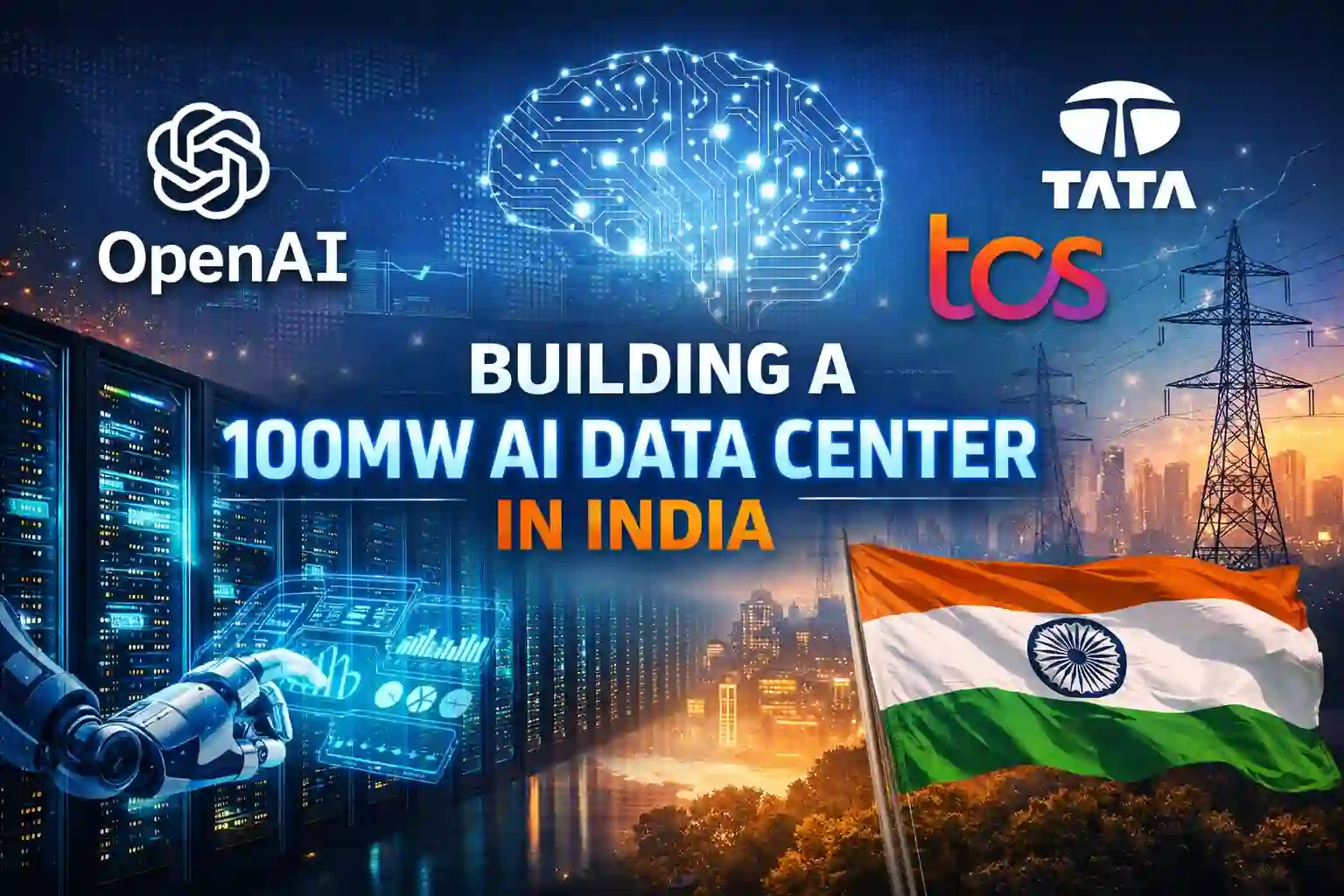 OpenAI

TATA

tcs

BUILDING A
100MW AI DATA CENTER
IN INDIA